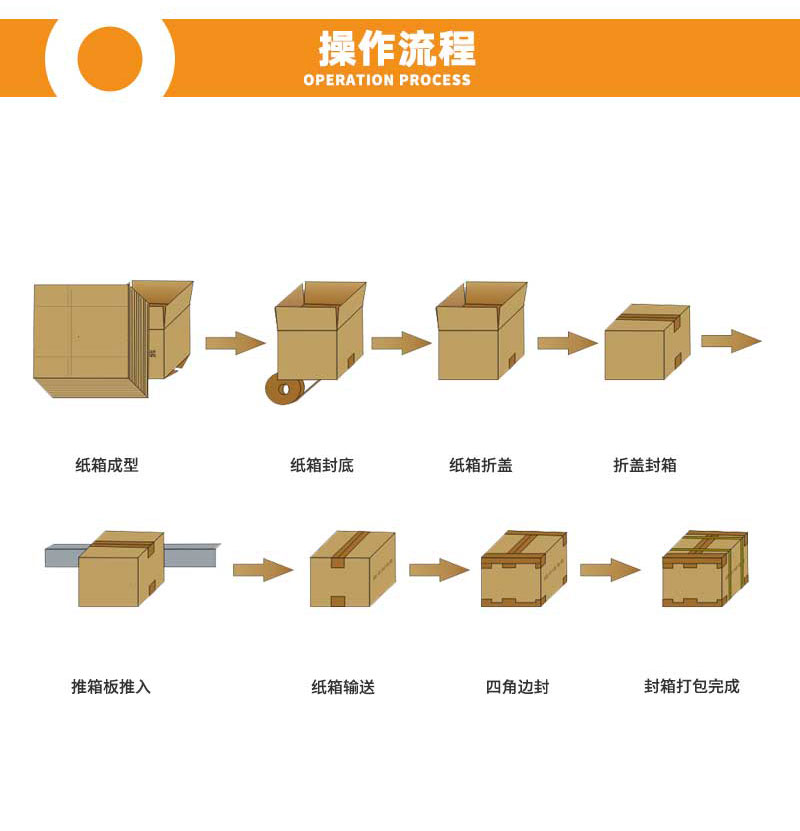 操作流程
OPERATION PROCESS

纸箱成型

纸箱封底

纸箱折盖

折盖封箱

推箱板推入

纸箱输送

四角边封

封箱打包完成