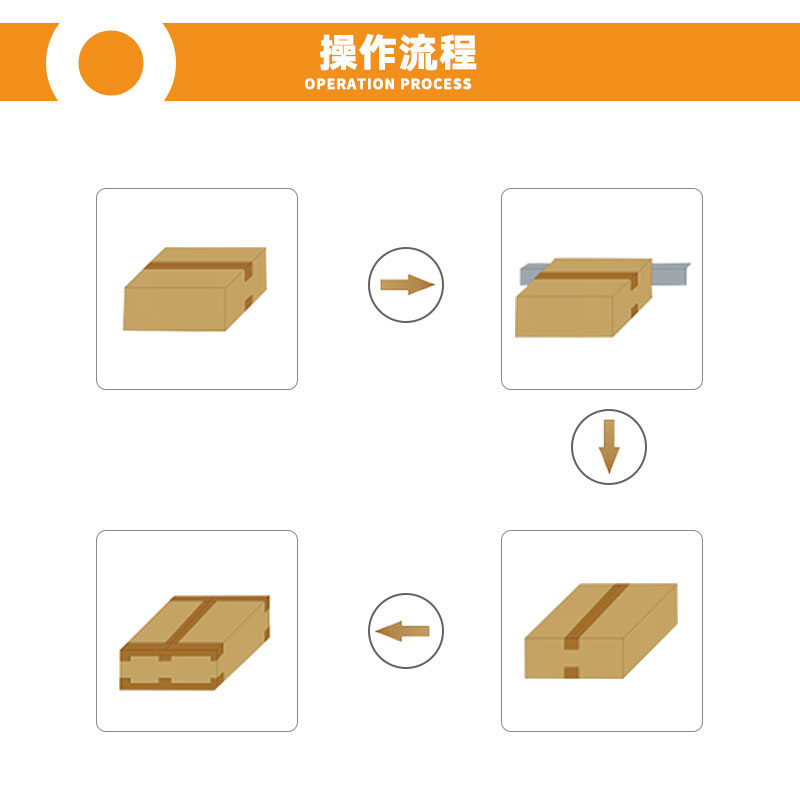 操作流程
OPERATION PROCESS