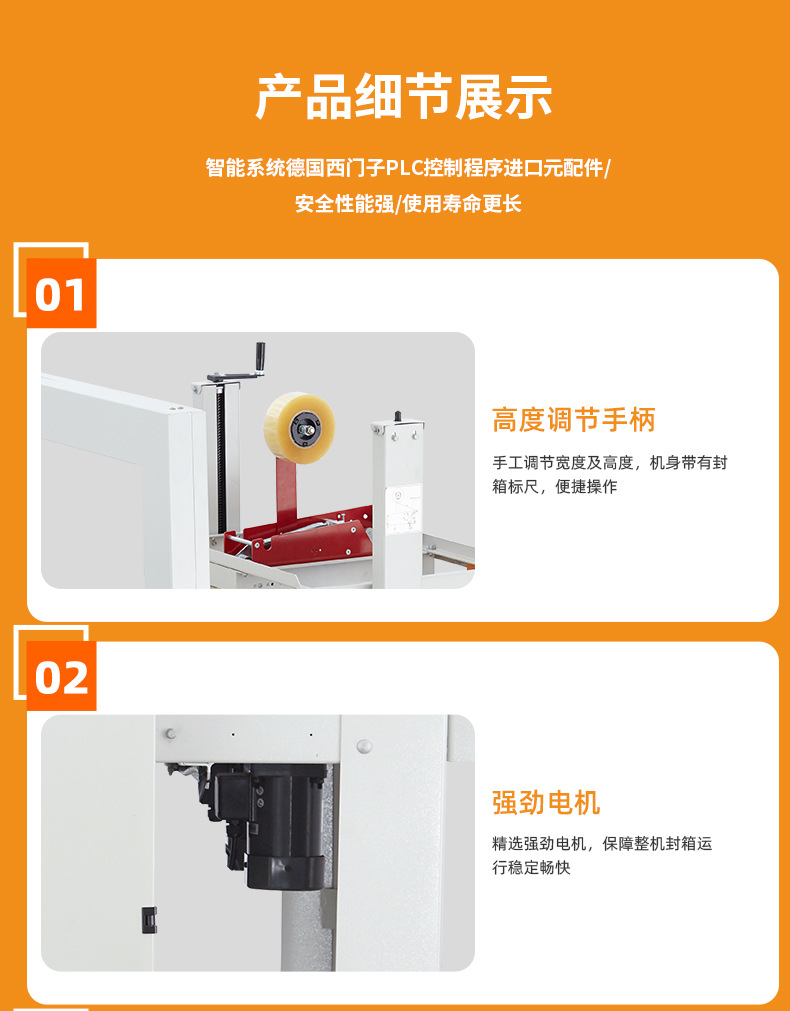 产品细节展示

智能系统德国西门子PLC控制程序进口元配件/
安全性能强/使用寿命更长

01

高度调节手柄

手工调节宽度及高度，机身带有封箱标尺，便捷操作

02

强劲电机

精选强劲电机，保障整机封箱运行稳定畅快